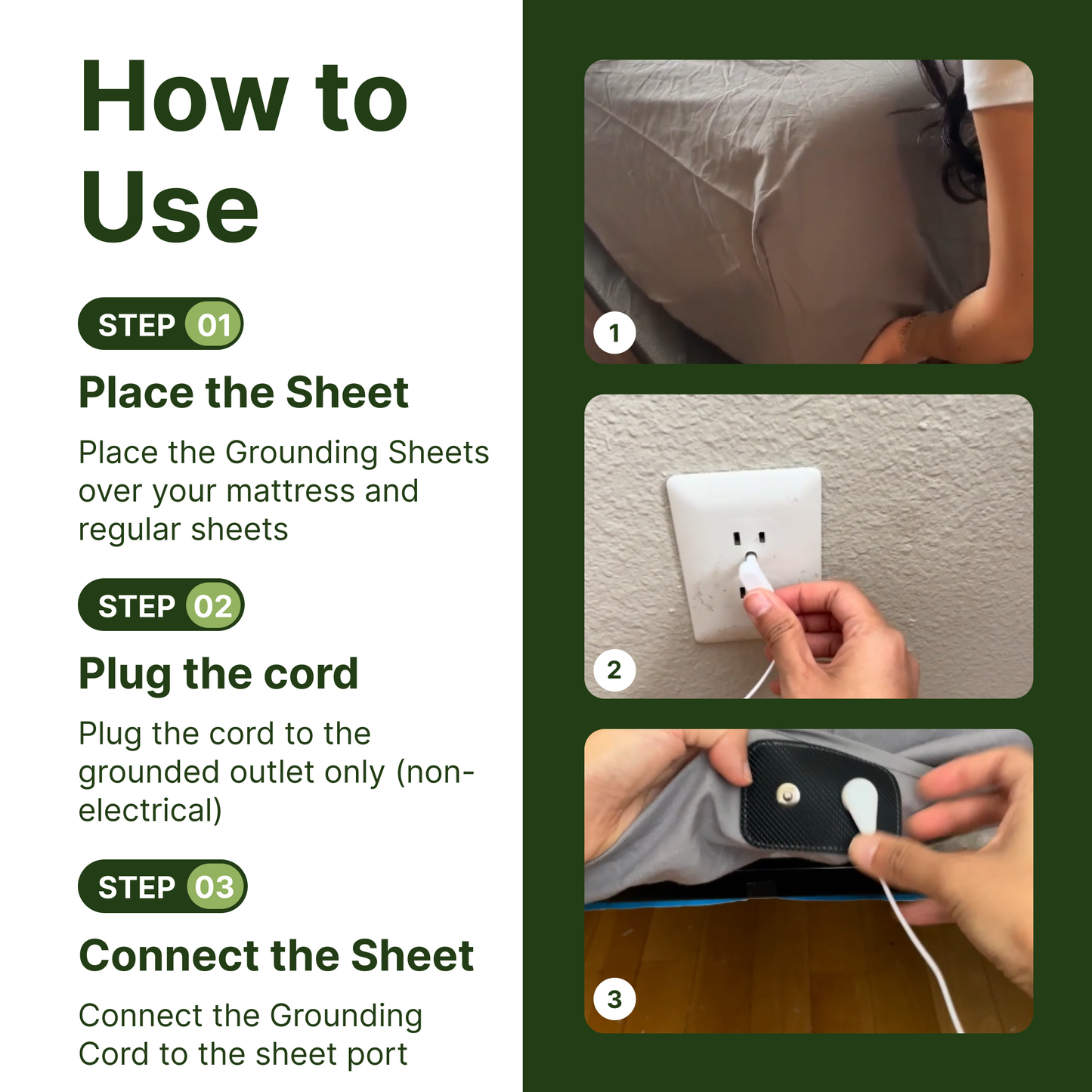 How to Use

STEP 01

Place the Sheet

Place the Grounding Sheets over your mattress and regular sheets

STEP 02

Plug the cord

Plug the cord to the grounded outlet only (non-electrical)

STEP 03

Connect the Sheet

Connect the Grounding Cord to the sheet port

1

2

3